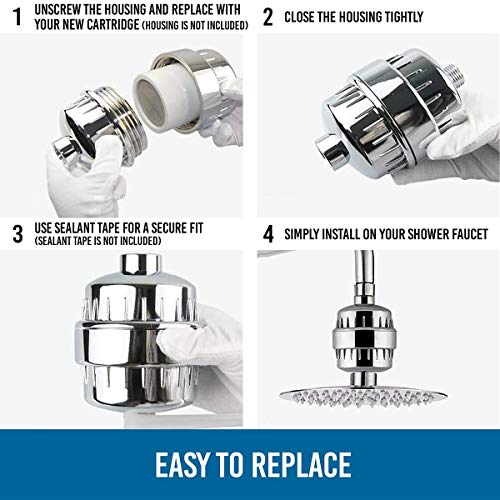 1 UNSCREW THE HOUSING AND REPLACE WITH YOUR NEW CARTRIDGE (HOUSING IS NOT INCLUDED)

2 CLOSE THE HOUSING TIGHTLY

3 USE SEALANT TAPE FOR A SECURE FIT (SEALANT TAPE IS NOT INCLUDED)

4 SIMPLY INSTALL ON YOUR SHOWER FAUCET

EASY TO REPLACE