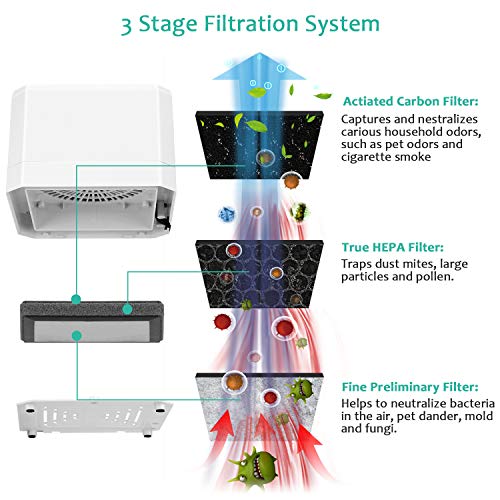 3 Stage Filtration System

Actiated Carbon Filter:
Captures and nestralizes carious household odors, such as pet odors and cigarette smoke

True HEPA Filter:
Traps dust mites, large particles and pollen.

Fine Preliminary Filter:
Helps to neutralize bacteria in the air, pet dander, mold and fungi.