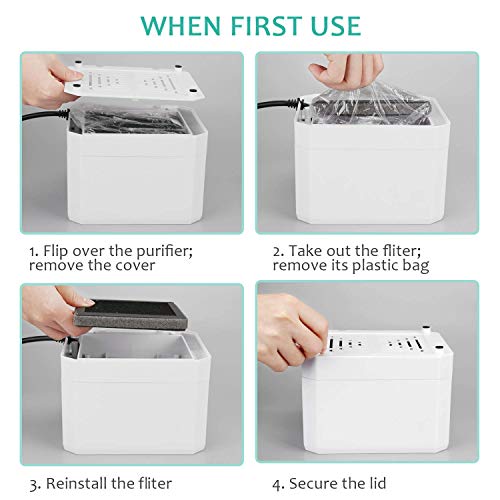 WHEN FIRST USE

1. Flip over the purifier; remove the cover

2. Take out the fliter; remove its plastic bag

3. Reinstall the fliter

4. Secure the lid